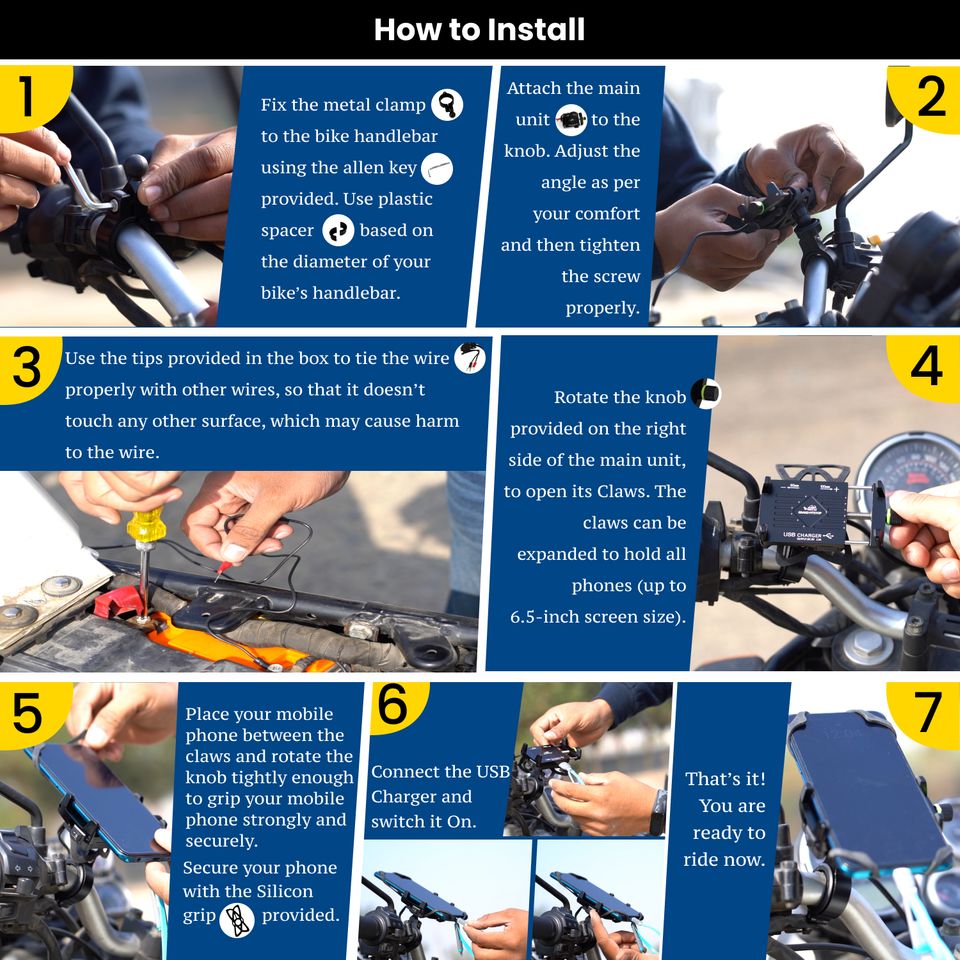 How to Install

1

Fix the metal clamp to the bike handlebar using the allen key provided. Use plastic spacer based on the diameter of your bike's handlebar.

Attach the main unit to the knob. Adjust the angle as per your comfort and then tighten the screw properly.

2

3

Use the tips provided in the box to tie the wire properly with other wires, so that it doesn't touch any other surface, which may cause harm to the wire.

Rotate the knob provided on the right side of the main unit, to open its Claws. The claws can be expanded to hold all phones (up to 6.5-inch screen size).

4

USB CHARGER

5

Place your mobile phone between the claws and rotate the knob tightly enough to grip your mobile phone strongly and securely.

Secure your phone with the Silicon grip provided.

6

Connect the USB Charger and switch it On.

That's it! You are ready to ride now.

7