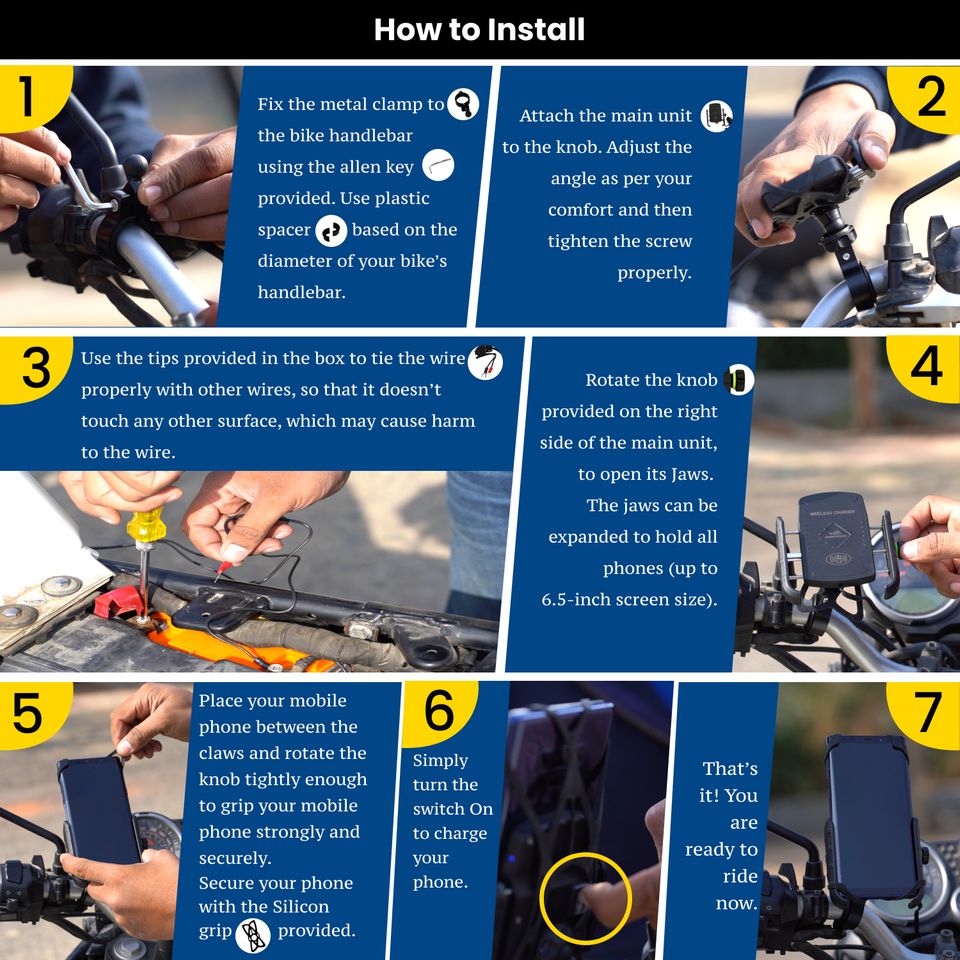 How to Install

1

Fix the metal clamp to the bike handlebar using the allen key provided. Use plastic spacer based on the diameter of your bike's handlebar.

Attach the main unit to the knob. Adjust the angle as per your comfort and then tighten the screw properly.

2

3

Use the tips provided in the box to tie the wire properly with other wires, so that it doesn't touch any other surface, which may cause harm to the wire.

Rotate the knob provided on the right side of the main unit, to open its Jaws. The jaws can be expanded to hold all phones (up to 6.5-inch screen size).

4

WIRELESS CHARGER

5

Place your mobile phone between the claws and rotate the knob tightly enough to grip your mobile phone strongly and securely.
Secure your phone with the Silicon grip provided.

6

Simply turn the switch On to charge your phone.

That's it! You are ready to ride now.

7