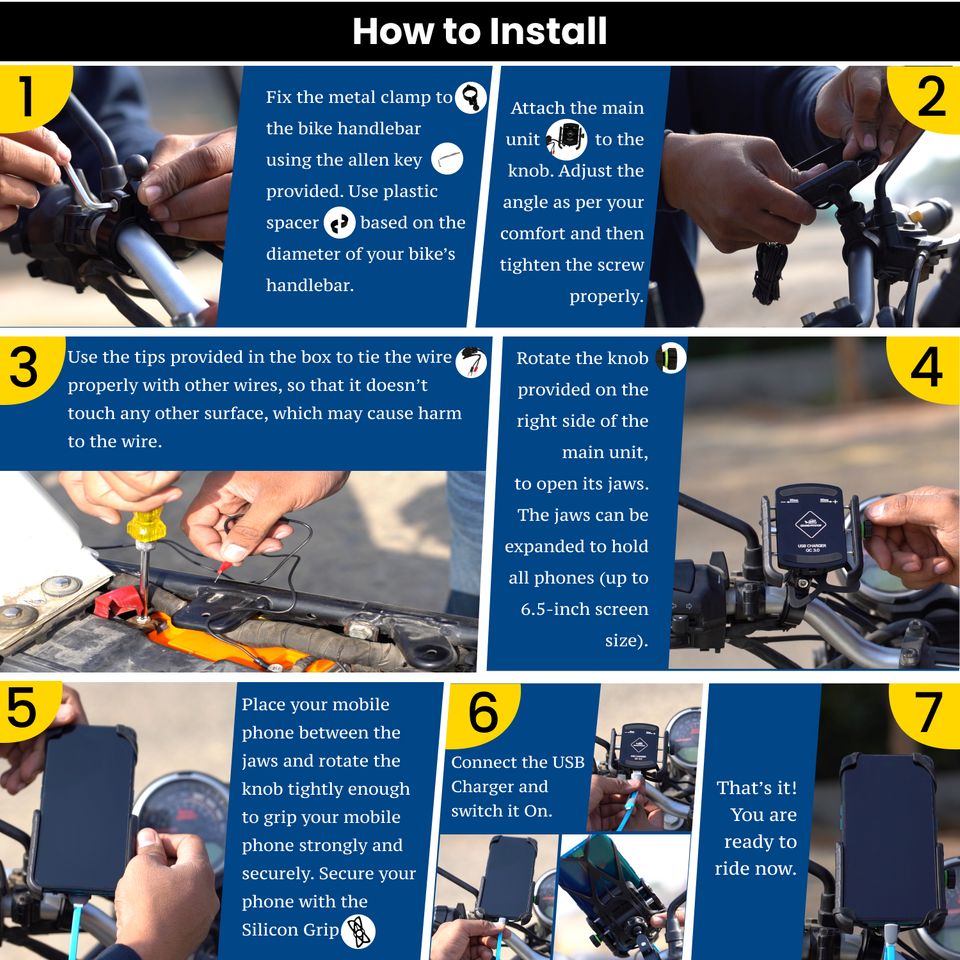 How to Install

1

Fix the metal clamp to the bike handlebar using the allen key provided. Use plastic spacer based on the diameter of your bike's handlebar.

Attach the main unit to the knob. Adjust the angle as per your comfort and then tighten the screw properly.

2

3

Use the tips provided in the box to tie the wire properly with other wires, so that it doesn't touch any other surface, which may cause harm to the wire.

Rotate the knob provided on the right side of the main unit, to open its jaws. The jaws can be expanded to hold all phones (up to 6.5-inch screen size).

4

USB CHARGER QC 3.0

5

Place your mobile phone between the jaws and rotate the knob tightly enough to grip your mobile phone strongly and securely. Secure your phone with the Silicon Grip

6

Connect the USB Charger and switch it On.

That's it! You are ready to ride now.

7