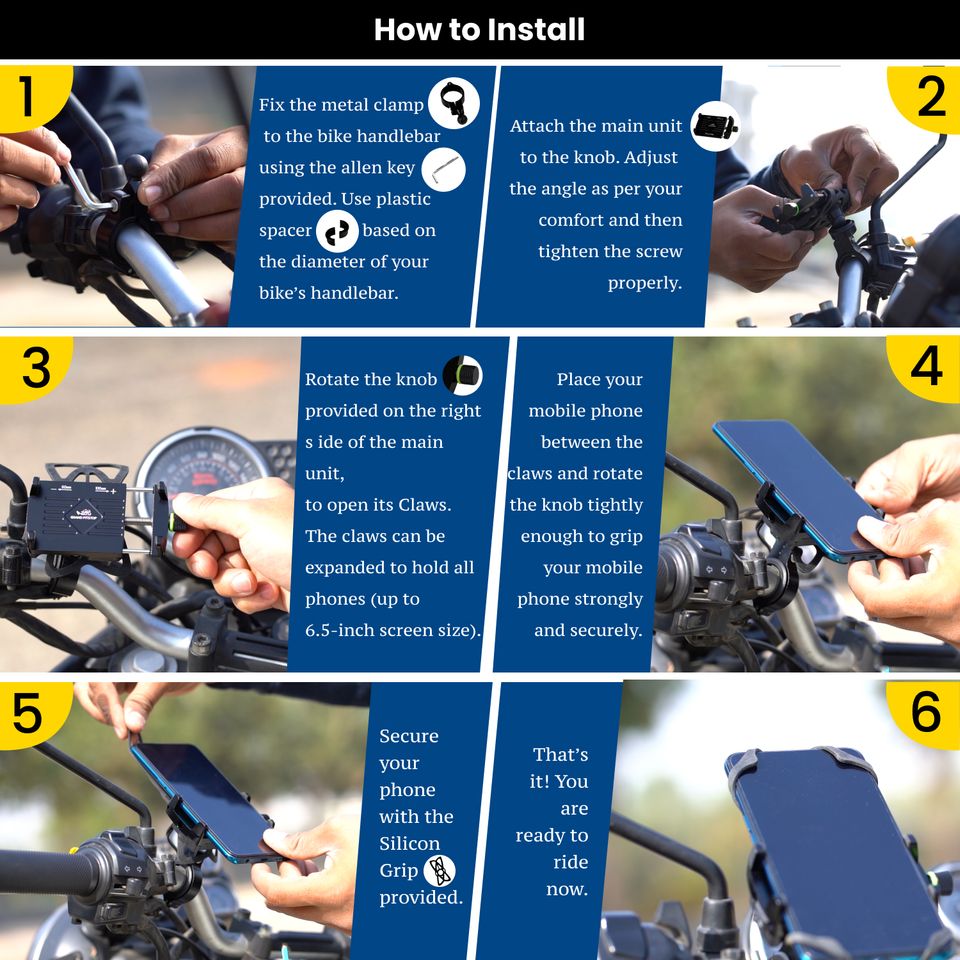 How to Install

1

Fix the metal clamp to the bike handlebar using the allen key provided. Use plastic spacer based on the diameter of your bike's handlebar.

Attach the main unit to the knob. Adjust the angle as per your comfort and then tighten the screw properly.

2

3

Rotate the knob provided on the right s ide of the main unit, to open its Claws. The claws can be expanded to hold all phones (up to 6.5-inch screen size).

Place your mobile phone between the claws and rotate the knob tightly enough to grip your mobile phone strongly and securely.

4

5

Secure your phone with the Silicon Grip provided.

That's it! You are ready to ride now.

6